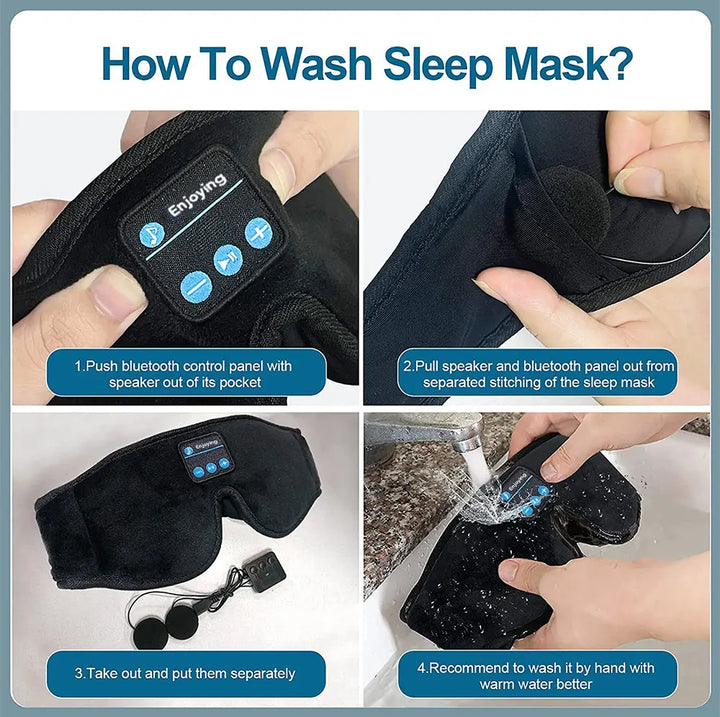 How To Wash Sleep Mask?

Enjoying

1.Push bluetooth control panel with speaker out of its pocket

2.Pull speaker and bluetooth panel out from separated stitching of the sleep mask

Enjoying

3.Take out and put them separately

Enjoying

4.Recommend to wash it by hand with warm water better