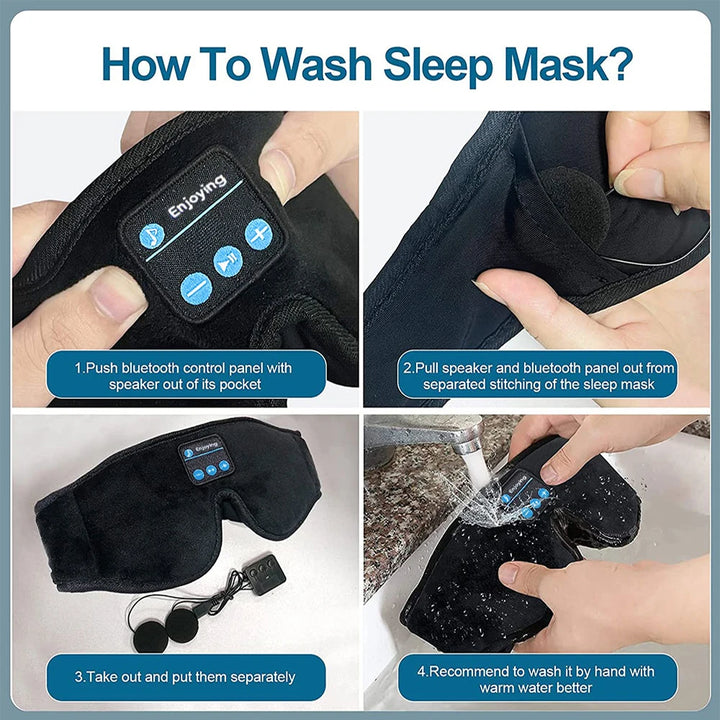 How To Wash Sleep Mask?

Enjoying

1.Push bluetooth control panel with speaker out of its pocket

2.Pull speaker and bluetooth panel out from separated stitching of the sleep mask

Enjoying

3.Take out and put them separately

Enjoying

4.Recommend to wash it by hand with warm water better