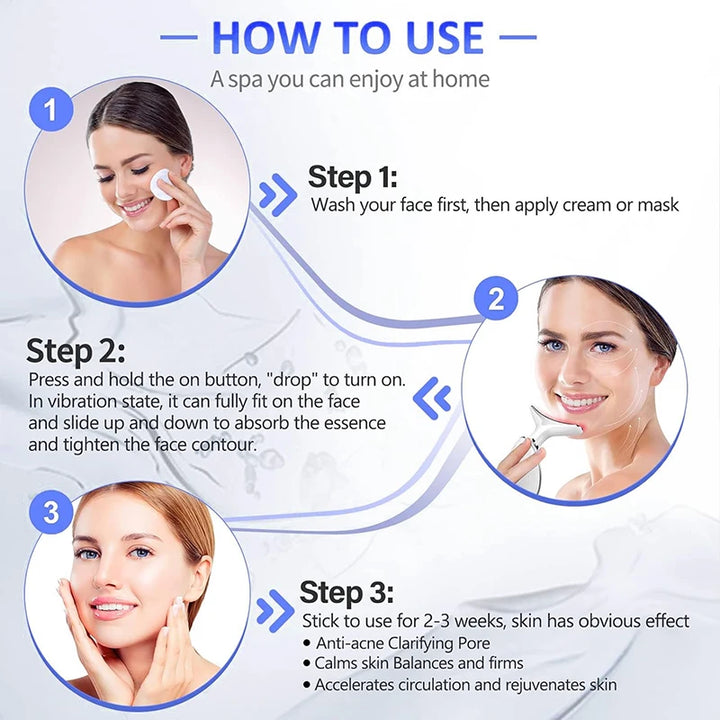 — HOW TO USE —
A spa you can enjoy at home

1

Step 1:
Wash your face first, then apply cream or mask

2

Step 2:
Press and hold the on button, "drop" to turn on. In vibration state, it can fully fit on the face and slide up and down to absorb the essence and tighten the face contour.

3

Step 3:
Stick to use for 2-3 weeks, skin has obvious effect
• Anti-acne Clarifying Pore
• Calms skin Balances and firms
• Accelerates circulation and rejuvenates skin