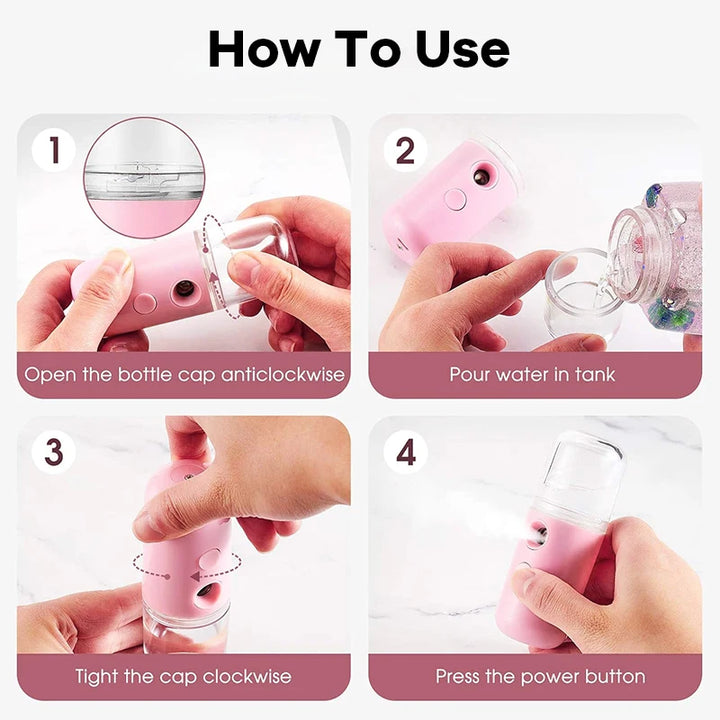 How To Use

1

Open the bottle cap anticlockwise

2

Pour water in tank

3

Tight the cap clockwise

4

Press the power button